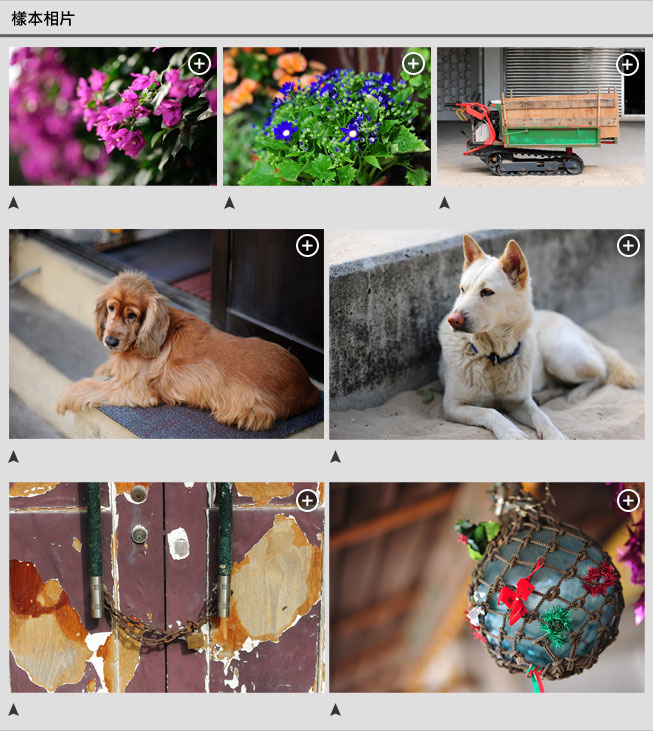 樣本相片